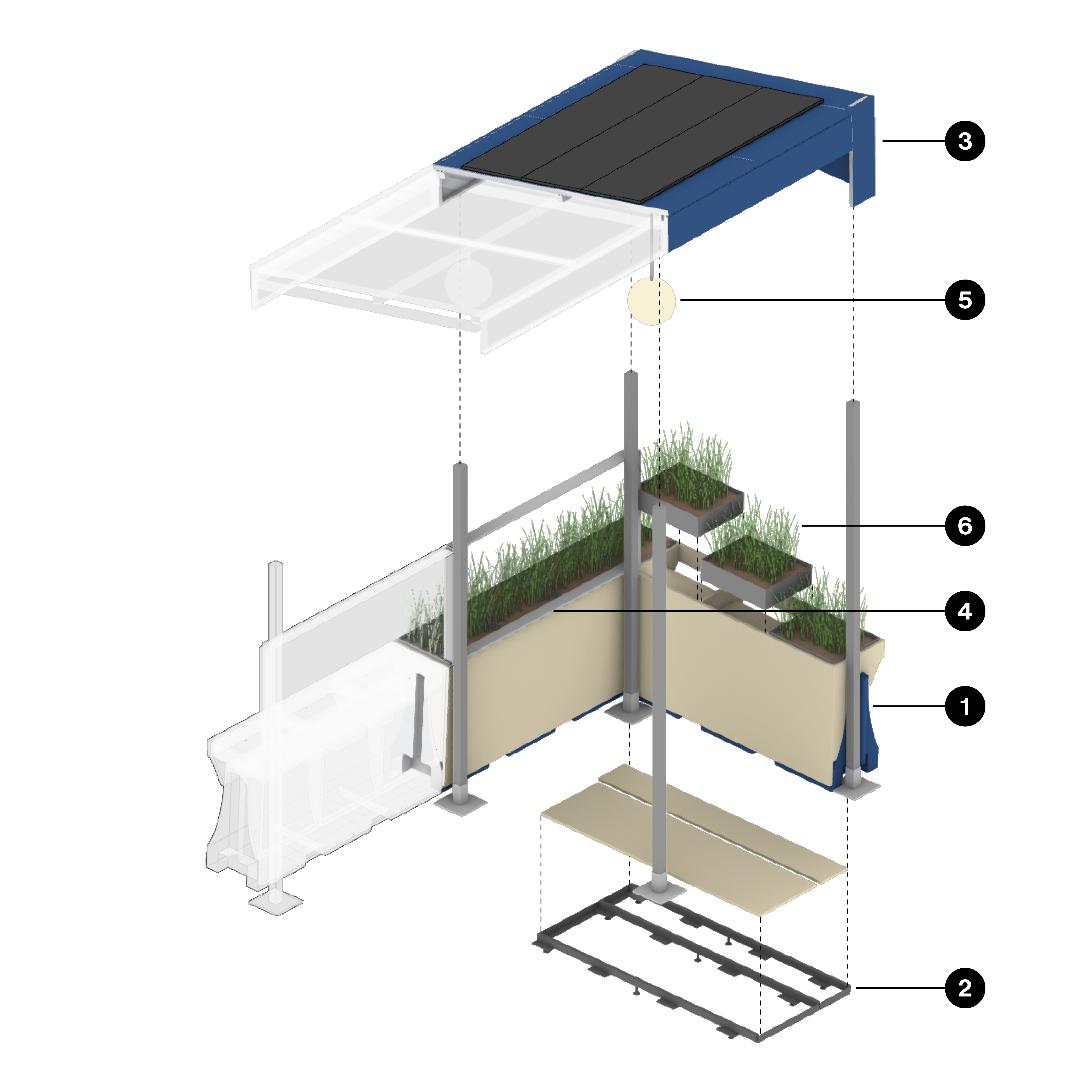 3
5
6
4
1
2